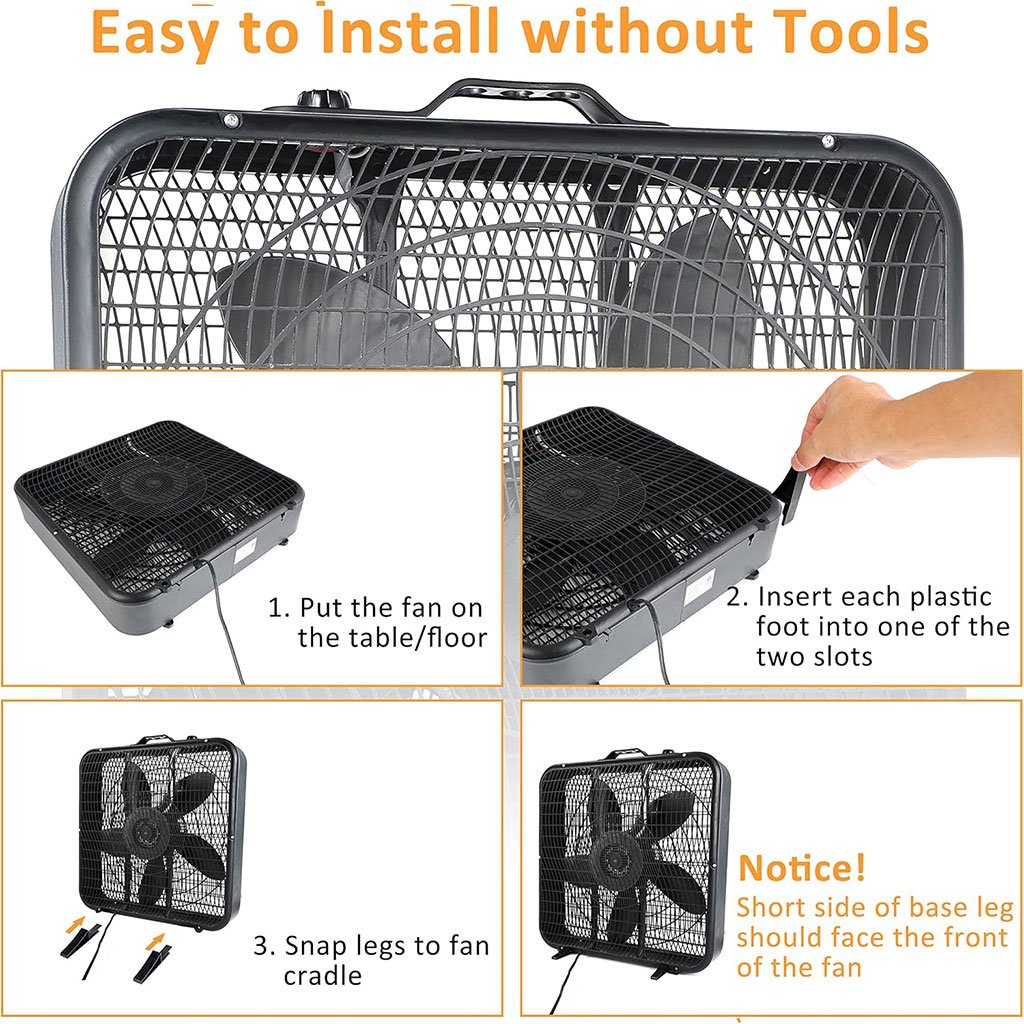 Easy to Install without Tools

1. Put the fan on the table/floor

2. Insert each plastic foot into one of the two slots

3. Snap legs to fan cradle

Notice!
Short side of base leg should face the front of the fan