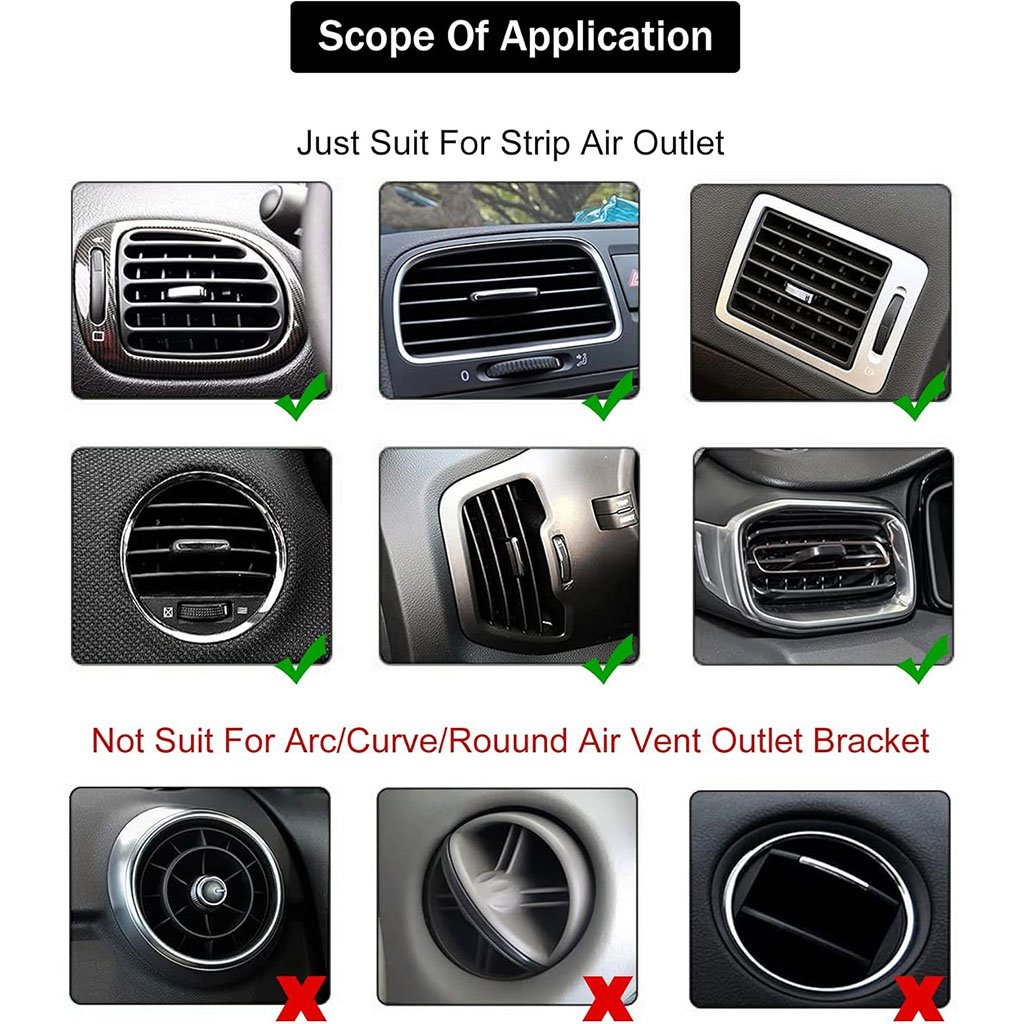 Scope Of Application

Just Suit For Strip Air Outlet

Not Suit For Arc/Curve/Rouund Air Vent Outlet Bracket