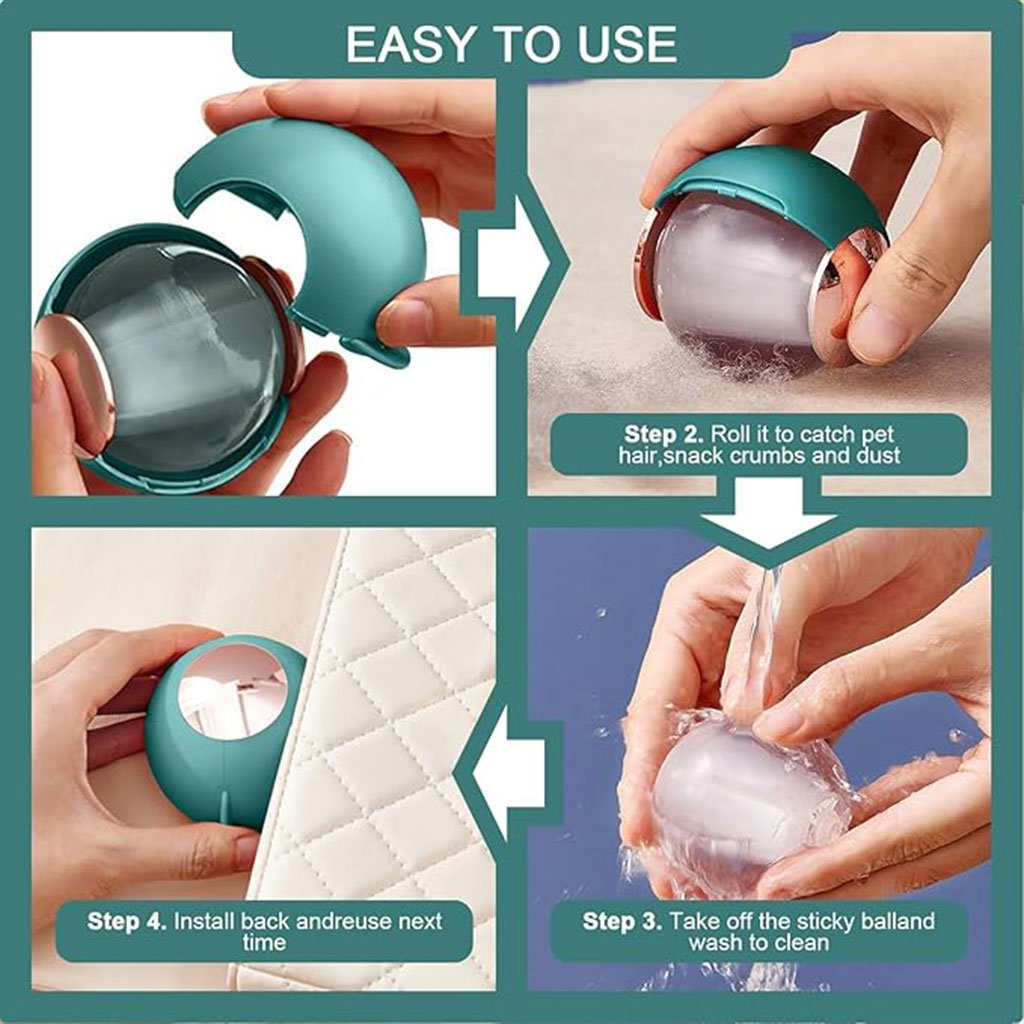 EASY TO USE

Step 2. Roll it to catch pet hair,snack crumbs and dust

Step 3. Take off the sticky balland wash to clean

Step 4. Install back andreuse next time