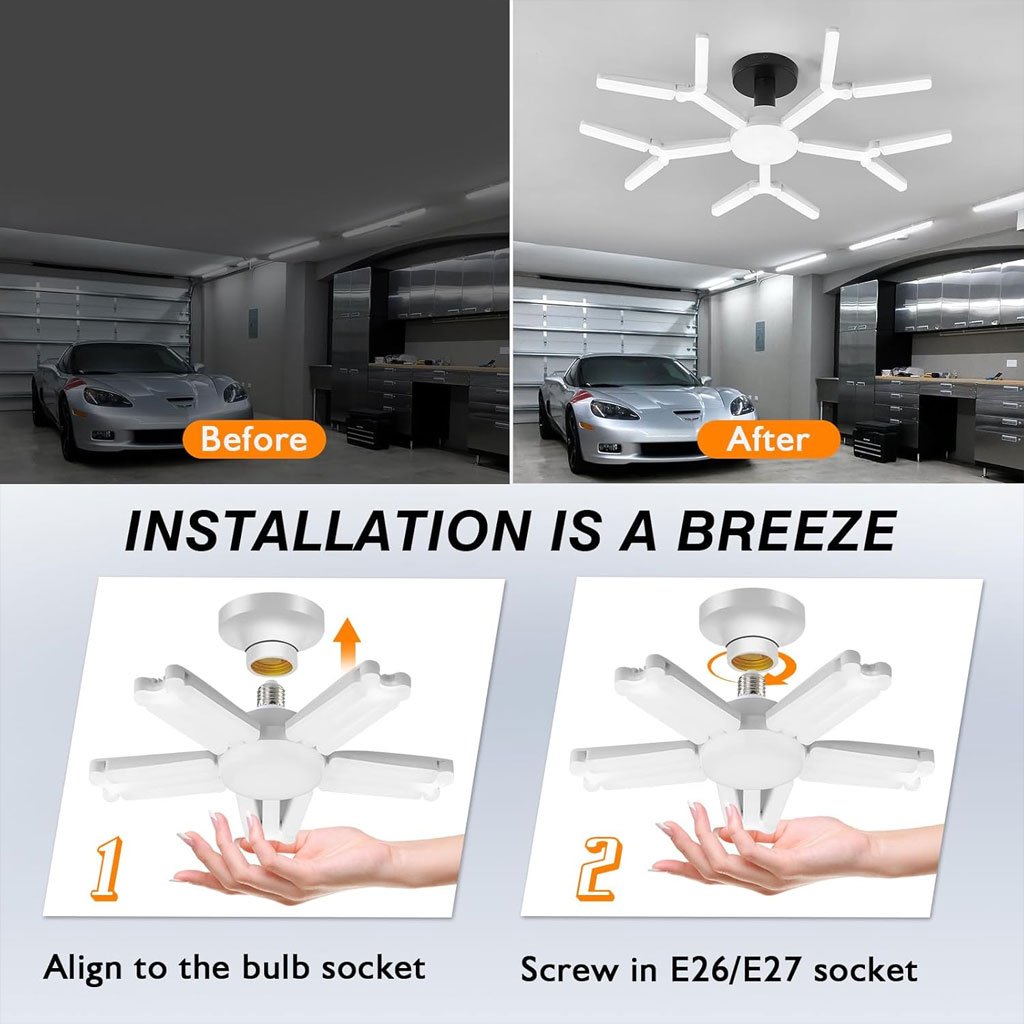 Before

After

INSTALLATION IS A BREEZE

1

Align to the bulb socket

2

Screw in E26/E27 socket