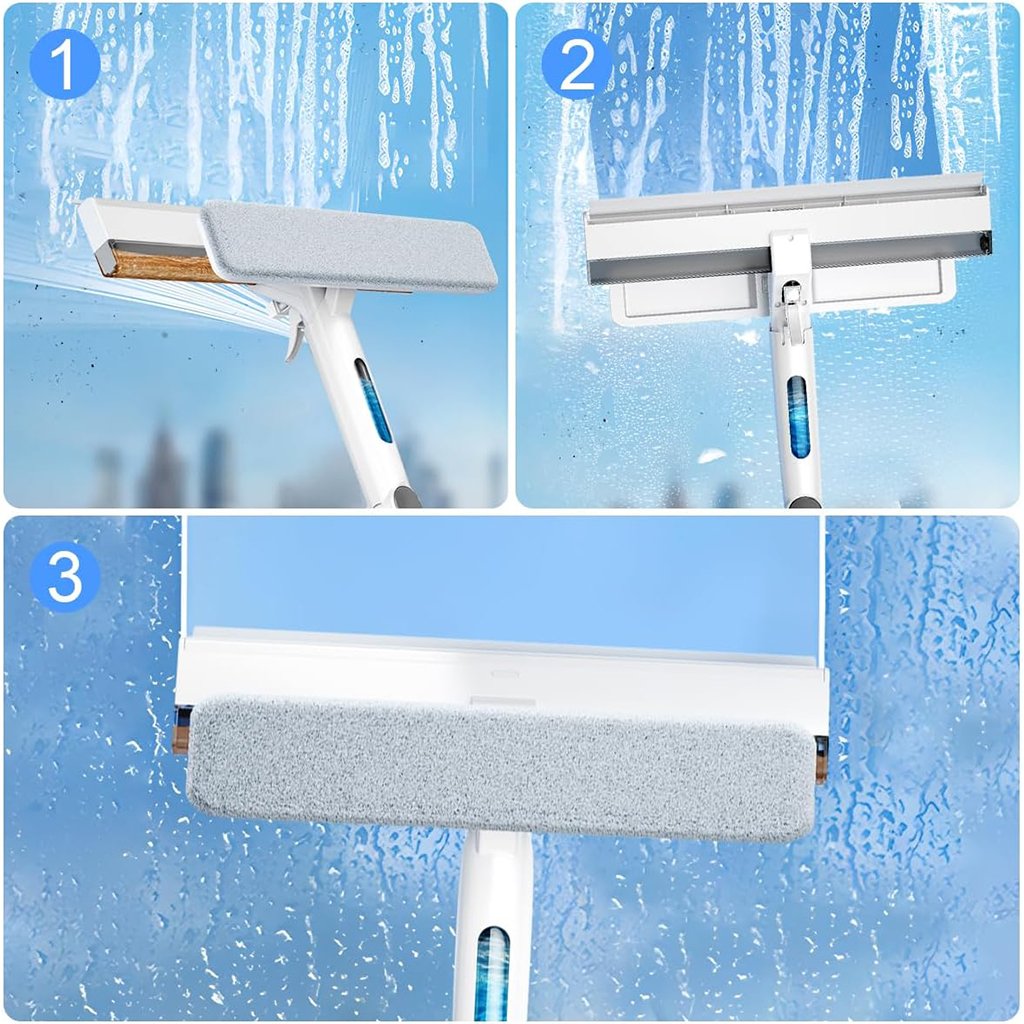 1

2

3