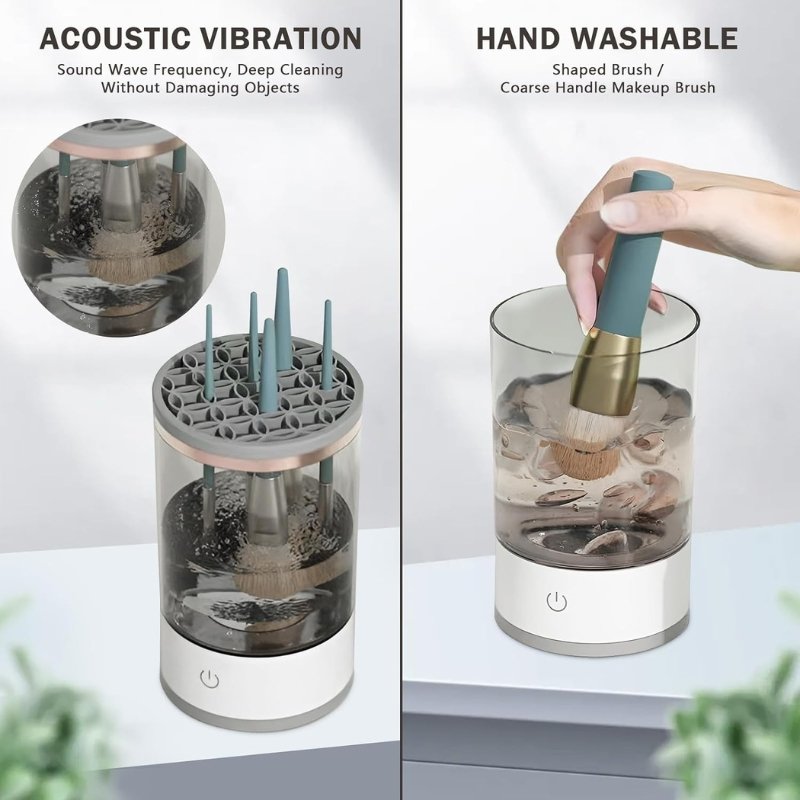 ACOUSTIC VIBRATION
Sound Wave Frequency, Deep Cleaning Without Damaging Objects

HAND WASHABLE
Shaped Brush / Coarse Handle Makeup Brush